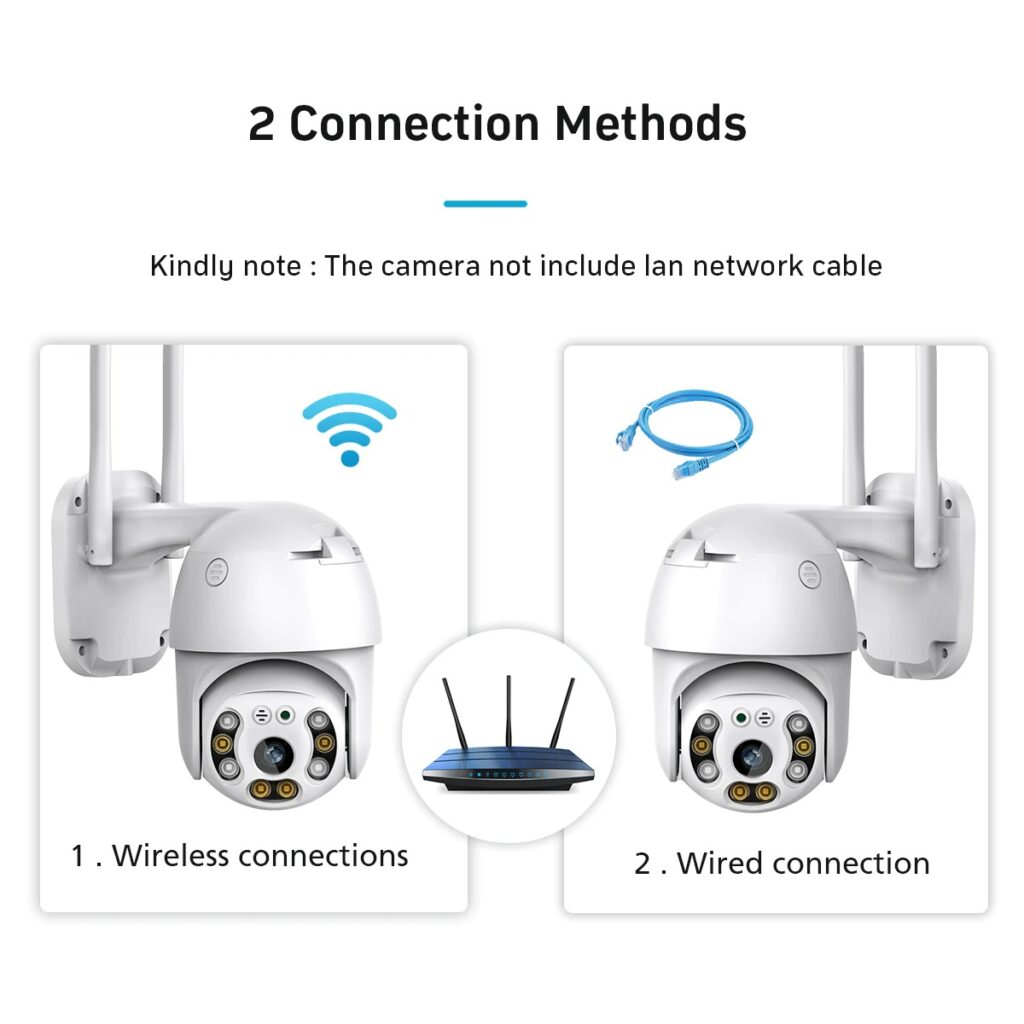 2 Connection Methods

Kindly note : The camera not include lan network cable

1 . Wireless connections

2 . Wired connection